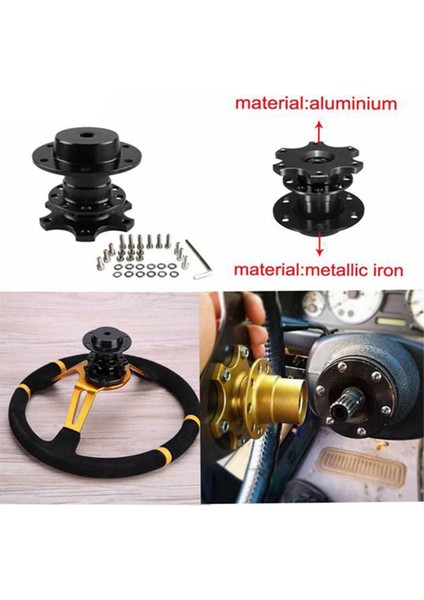 material:aluminium

material:metallic iron