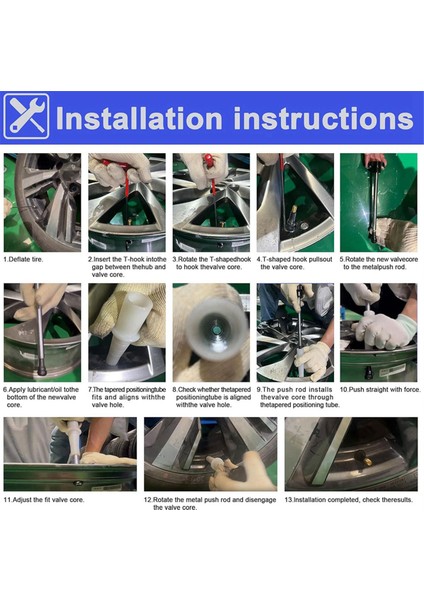 Installation instructions

1.Deflate tire.

2.Insert the T-hook intothe gap between thehub and valve core.

3.Rotate the T-shapedhook to hook thevalve core.

4.T-shaped hook pullsout the valve core.

5.Rotate the new valvecore to the metalpush rod.

6.Apply lubricant/oil tothe bottom of the newvalve core.

7.The tapered positioningtube fits and aligns withthe valve hole.

8.Check whether thetapered positioningtube is aligned withthe valve hole.

9.The push rod installs thevalve core through thetapered positioning tube.

10.Push straight with force.

11.Adjust the fit valve core.

12.Rotate the metal push rod and disengage the valve core.

13.Installation completed, check theresults.