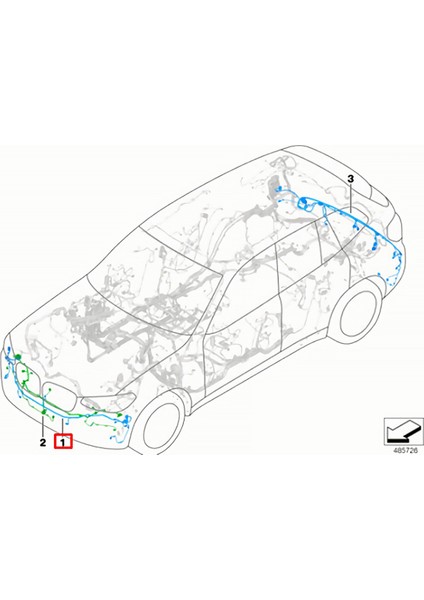 3

2
1

485726