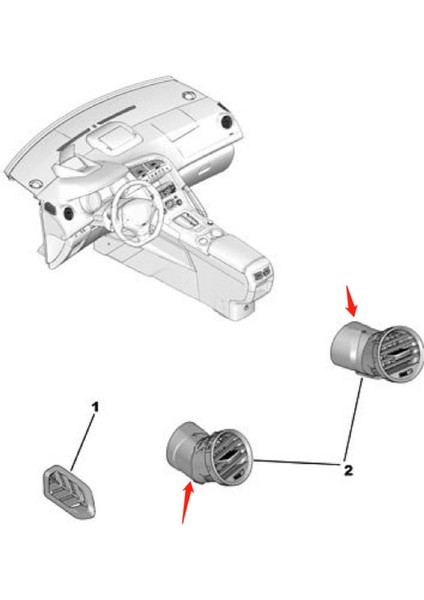 1

2