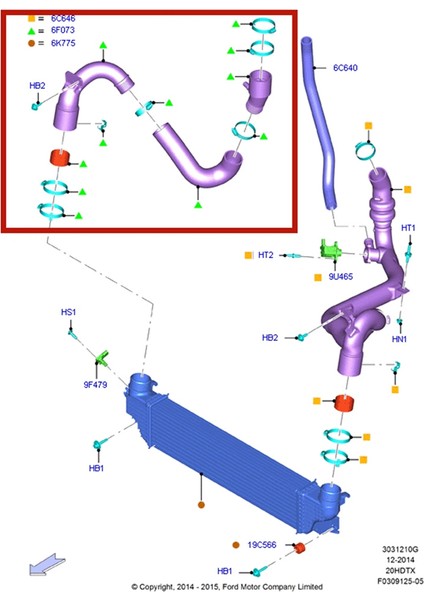 = 6C646
= 6F073
= 6K775

HB2

6C640

HT1
HT2
9U465
HS1
HB2
HN1
9F479
HB1
19C566
HB1

3031210G
12-2014
20HDTX
F0309125-05

© Copyright, 2014 - 2015, Ford Motor Company Limited