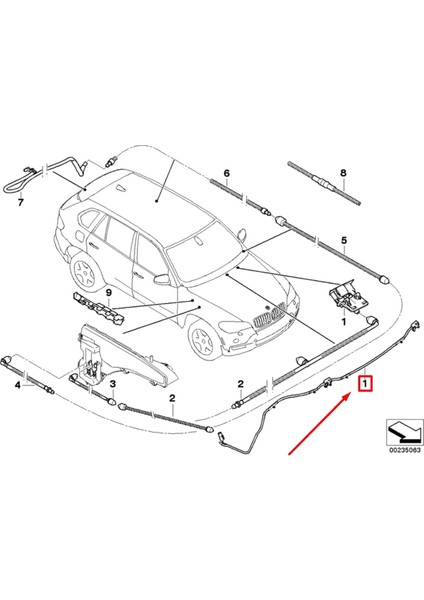 7
6
8
5
9
1
4
3
2
2
1
00235063