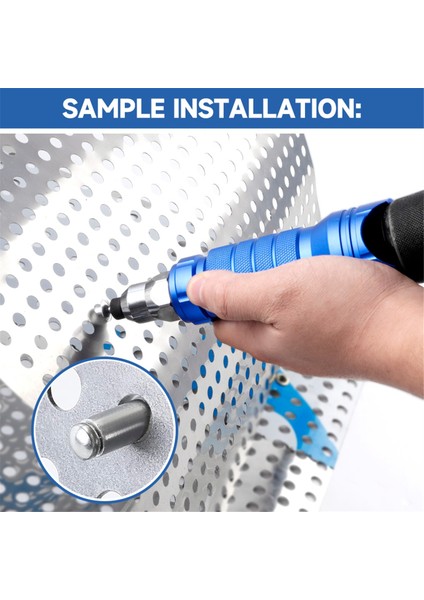 SAMPLE INSTALLATION: