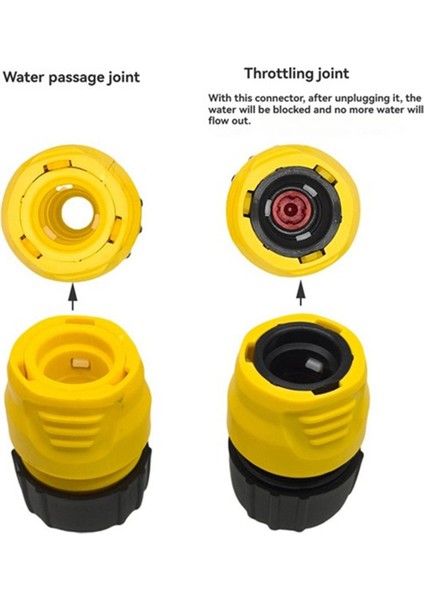 Water passage joint

Throttling joint

With this connector, after unplugging it, the water will be blocked and no more water will flow out.