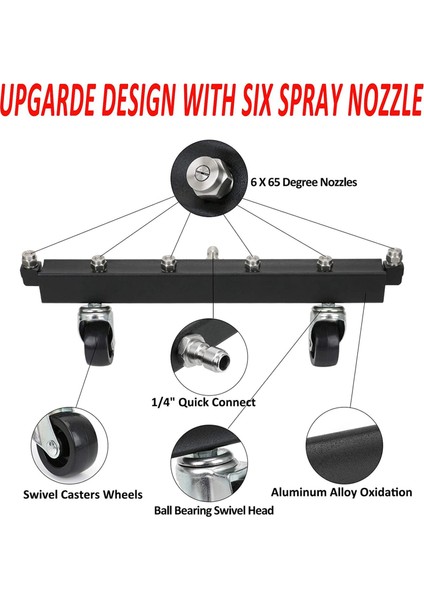 UPGARDE DESIGN WITH SIX SPRAY NOZZLE

6 X 65 Degree Nozzles

1/4" Quick Connect

Swivel Casters Wheels

Ball Bearing Swivel Head

Aluminum Alloy Oxidation