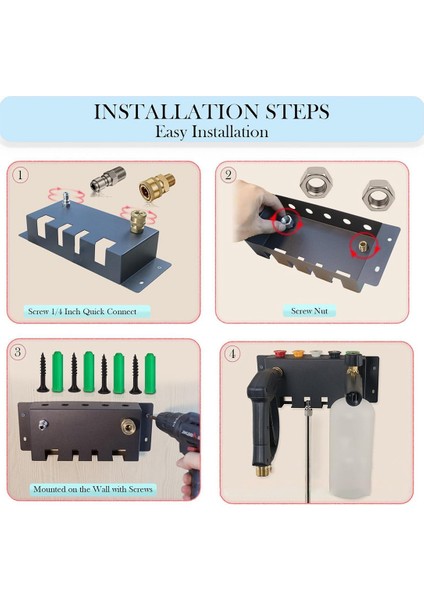 INSTALLATION STEPS
Easy Installation

1
Screw 1/4 Inch Quick Connect

2
Screw Nut

3
Mounted on the Wall with Screws

4