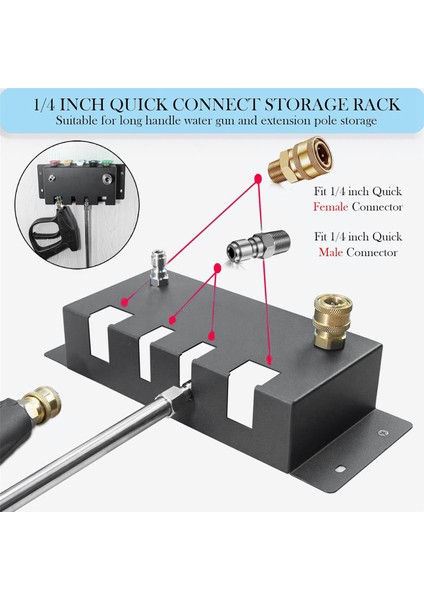 1/4 INCH QUICK CONNECT STORAGE RACK
Suitable for long handle water gun and extension pole storage

Fit 1/4 inch Quick Female Connector

Fit 1/4 inch Quick Male Connector