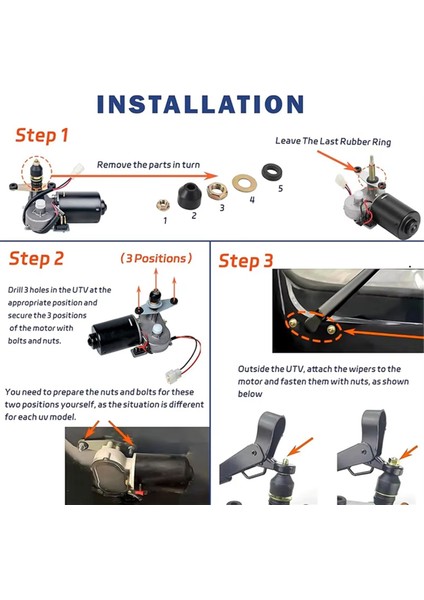 INSTALLATION

Step 1

Remove the parts in turn

1
2
3
4
5

Leave The Last Rubber Ring

Step 2

(3 Positions)

Drill 3 holes in the UTV at the appropriate position and secure the 3 positions of the motor with bolts and nuts.

You need to prepare the nuts and bolts for these two positions yourself, as the situation is different for each uv model.

Step 3

Outside the UTV, attach the wipers to the motor and fasten them with nuts, as shown below