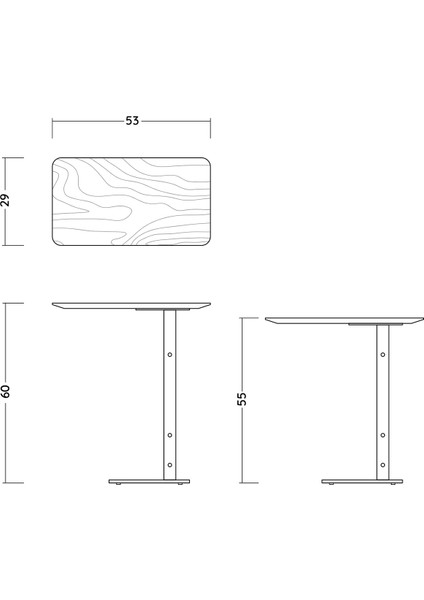 53

29

60

55