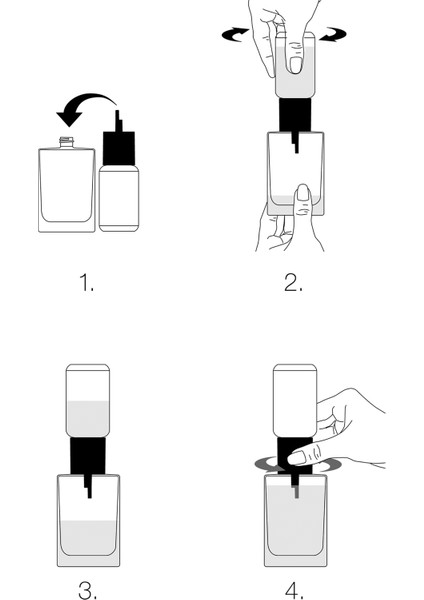 1.

2.

3.

4.