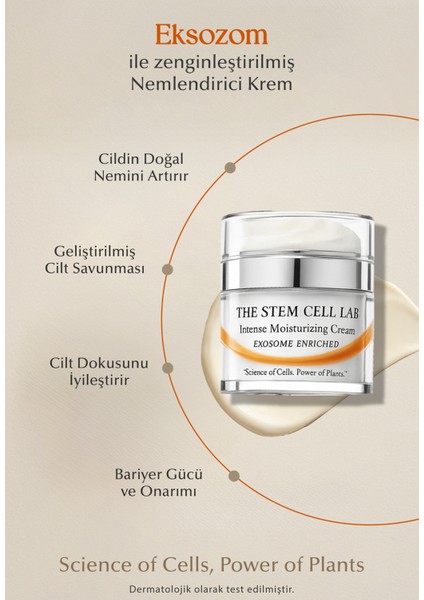 Eksozom
ile zenginleştirilmiş
Nemlendirici Krem

Cildin Doğal
Nemini Artırır

Geliştirilmiş
Cilt Savunması

Cilt Dokusunu
İyileştirir

Bariyer Gücü
ve Onarımı

THE STEM CELL LAB
Intense Moisturizing Cream
EXOSOME ENRICHED
"Science of Cells. Power of Plants."

Science of Cells, Power of Plants

Dermatolojik olarak test edilmiştir.