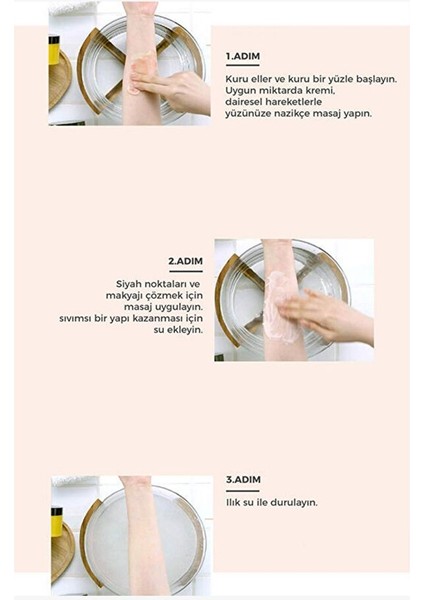 1.ADIM

Kuru eller ve kuru bir yüzle başlayın. Uygun miktarda kremi, dairesel hareketlerle yüzünüze nazikçe masaj yapın.

2.ADIM

Siyah noktaları ve makyajı çözmek için masaj uygulayın. sıvımsı bir yapı kazanması için su ekleyin.

3.ADIM

Ilık su ile durulayın.