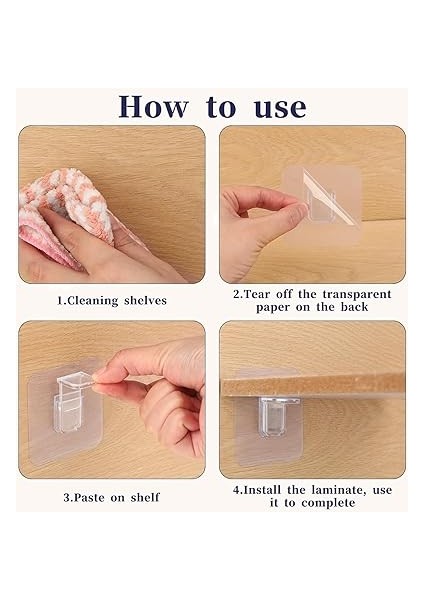 How to use

1.Cleaning shelves

2.Tear off the transparent paper on the back

3.Paste on shelf

4.Install the laminate, use it to complete