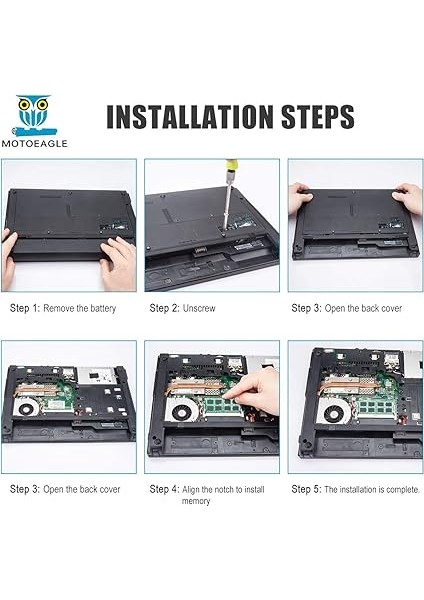 MOTOEAGLE

INSTALLATION STEPS

Step 1: Remove the battery

Step 2: Unscrew

Step 3: Open the back cover

Step 3: Open the back cover

Step 4: Align the notch to install memory

Step 5: The installation is complete.