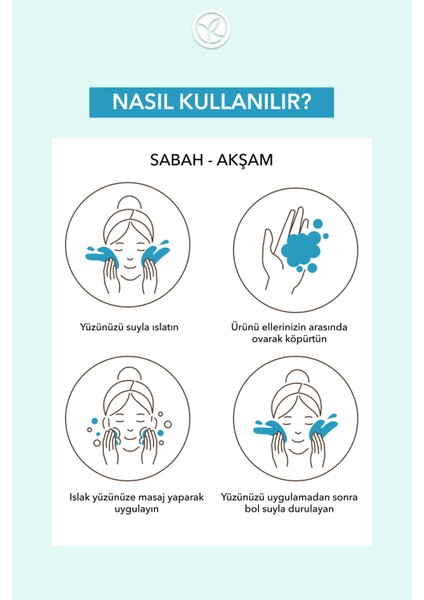 NASIL KULLANILIR?

SABAH - AKŞAM

Yüzünüzü suyla ıslatın

Ürünü ellerinizin arasında ovarak köpürtün

Islak yüzünüze masaj yaparak uygulayın

Yüzünüzü uygulamadan sonra bol suyla durulayan