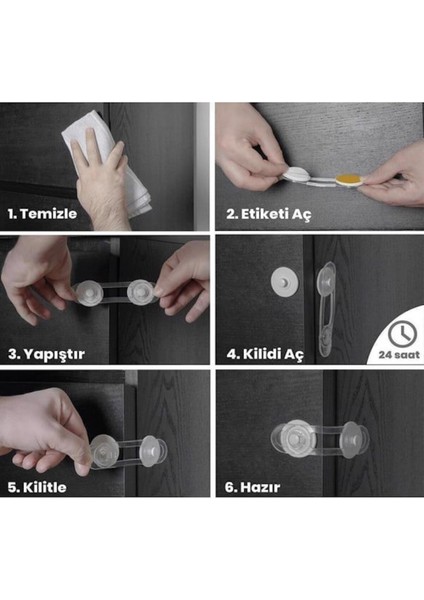 1. Temizle

2. Etiketi Aç

3. Yapıştır

4. Kilidi Aç

24 saat

5. Kilitle

6. Hazır