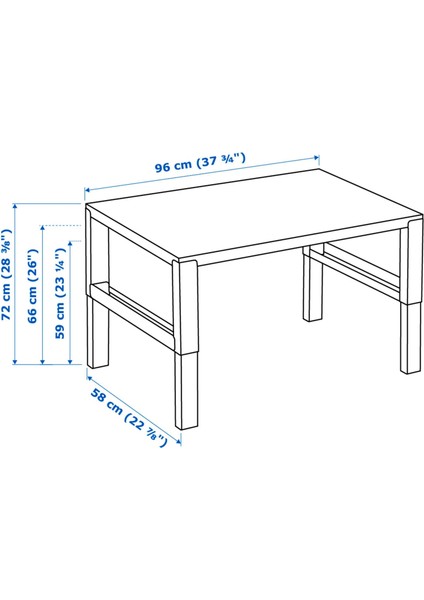 96 cm (37 ¾")

72 cm (28 ⅜")

66 cm (26")

59 cm (23 ¼")

58 cm (22 ⅞")