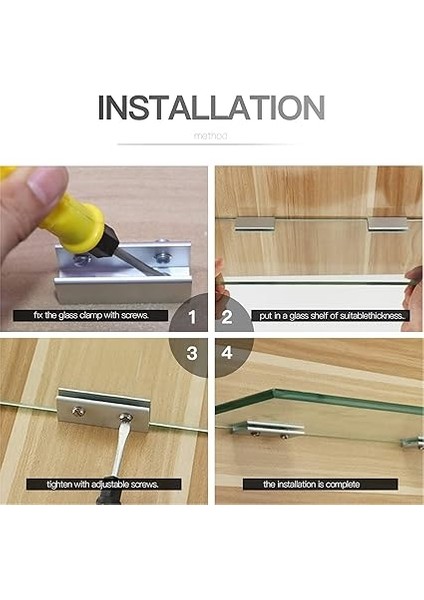 INSTALLATION

method

fix the glass clamp with screws.

1

2

put in a glass shelf of suitablethickness.

3

4

tighten with adjustable screws.

the installation is complete