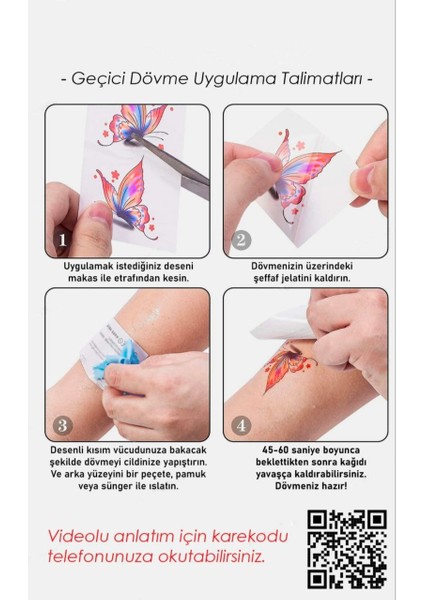 - Geçici Dövme Uygulama Talimatları -

1

Uygulamak istediğiniz deseni makas ile etrafından kesin.

2

Dövmenizin üzerindeki şeffaf jelatini kaldırın.

3

Desenli kısım vücudunuza bakacak şekilde dövmeyi cildinize yapıştırın. Ve arka yüzeyini bir peçete, pamuk veya sünger ile ıslatın.

4

45-60 saniye boyunca beklettikten sonra kağıdı yavaşça kaldırabilirsiniz. Dövmeniz hazır!

Videolu anlatım için karekodu telefonunuza okutabilirsiniz.