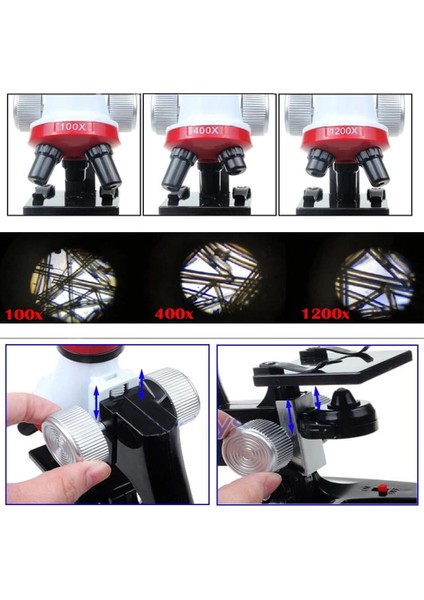 100X

400X

1200X

100x

400x

1200x