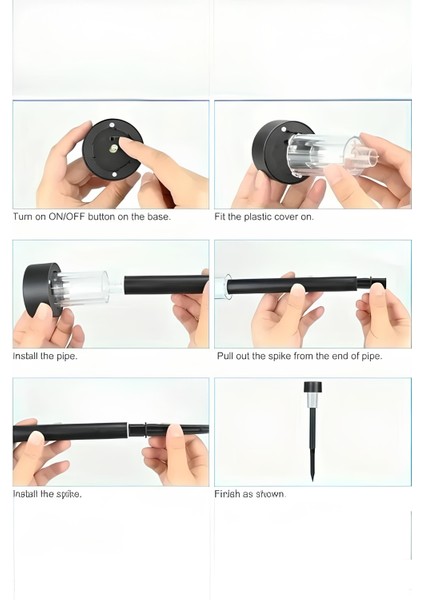 Turn on ON/OFF button on the base.

Fit the plastic cover on.

Install the pipe.

Pull out the spike from the end of pipe.

Install the spike.

Finish as shown.