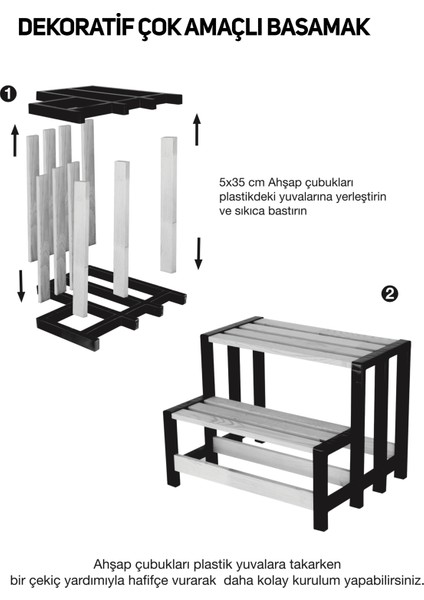 DEKORATİF ÇOK AMAÇLI BASAMAK

1

5x35 cm Ahşap çubukları plastikdeki yuvalarına yerleştirin ve sıkıca bastırın

2

Ahşap çubukları plastik yuvalara takarken bir çekiç yardımıyla hafifçe vurarak daha kolay kurulum yapabilirsiniz.