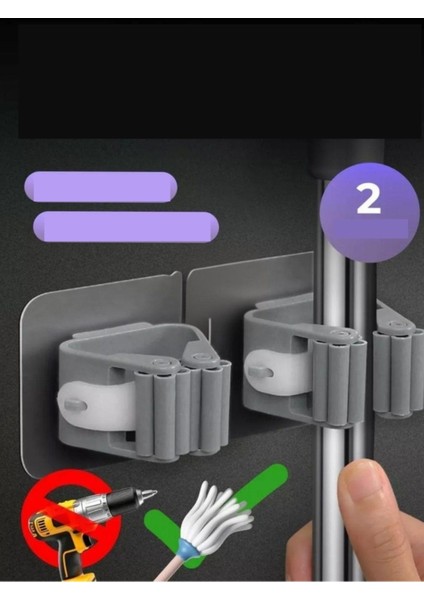 2