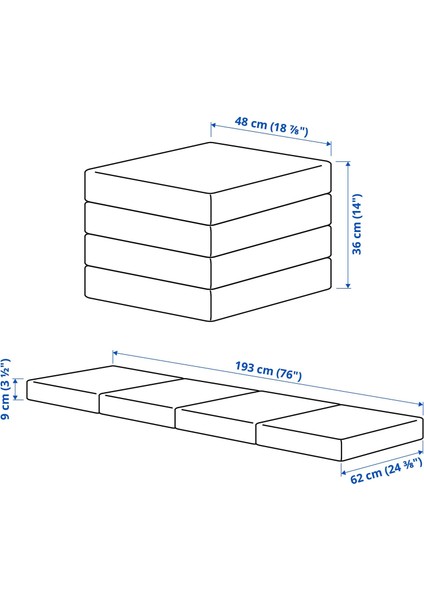 48 cm (18 ⅞")

36 cm (14")

193 cm (76")

9 cm (3 ½")

62 cm (24 ⅜")