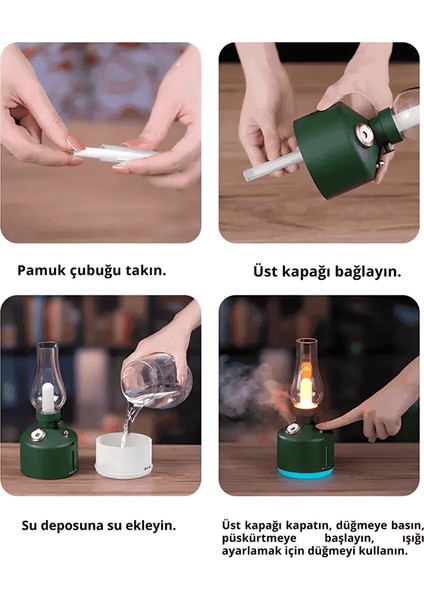 Pamuk çubuğu takın.

Üst kapağı bağlayın.

Su deposuna su ekleyin.

Üst kapağı kapatın, düğmeye basın, püskürtmeye başlayın, ışığı ayarlamak için düğmeyi kullanın.