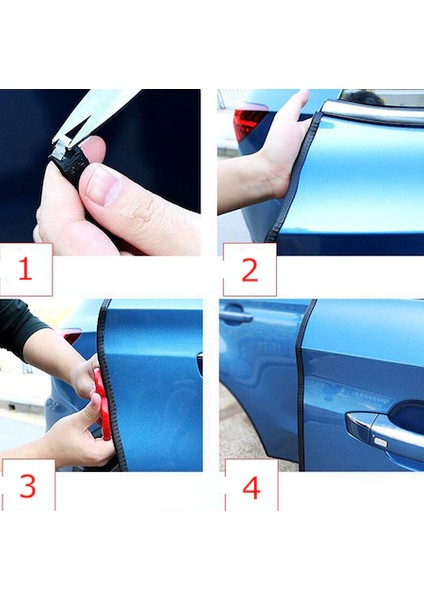 1

2

3

4