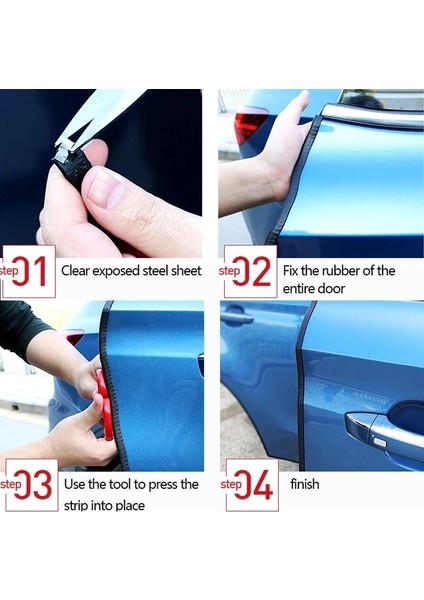 step 01 Clear exposed steel sheet

step 02 Fix the rubber of the entire door

step 03 Use the tool to press the strip into place

step 04 finish