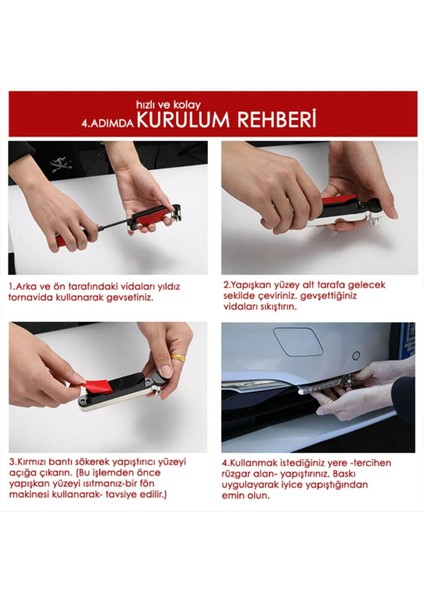 hızlı ve kolay
4.ADIMDA KURULUM REHBERİ

1.Arka ve ön tarafındaki vidaları yıldız tornavida kullanarak gevsetiniz.

2.Yapışkan yüzey alt tarafa gelecek sekilde çeviriniz. gevşettiğiniz vidaları sıkıştırın.

3.Kırmızı bantı sökerek yapıştırıcı yüzeyi açığa çıkarın. (Bu işlemden önce yapışkan yüzeyi ısıtmanız-bir fön makinesi kullanarak- tavsiye edilir.)

4.Kullanmak istediğiniz yere -tercihen rüzgar alan- yapıştırınız. Baskı uygulayarak iyice yapıştığından emin olun.