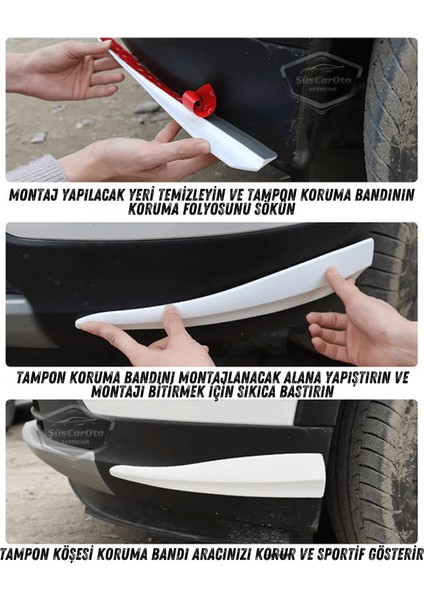 SüsCarOto
AKSESUAR

MONTAJ YAPILACAK YERİ TEMİZLEYİN VE TAMPON KORUMA BANDININ KORUMA FOLYOSUNU SÖKÜN

TAMPON KORUMA BANDINI MONTAJLANACAK ALANA YAPIŞTIRIN VE MONTAJI BİTİRMEK İÇİN SIKICA BASTIRIN

SüsCarOto
AKSESUAR

TAMPON KÖŞESİ KORUMA BANDI ARACINIZI KORUR VE SPORTİF GÖSTERİR