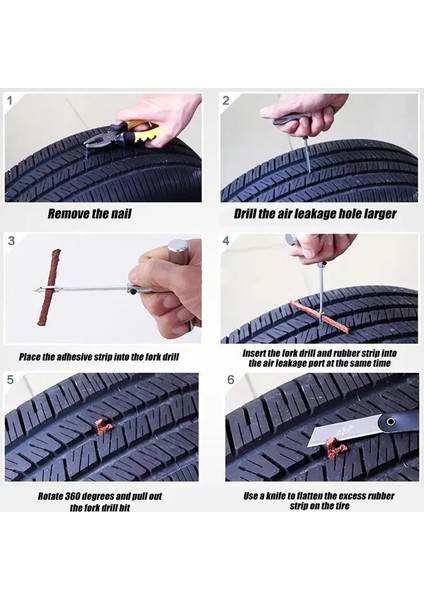 1

Remove the nail

2

Drill the air leakage hole larger

3

Place the adhesive strip into the fork drill

4

Insert the fork drill and rubber strip into the air leakage port at the same time

5

Rotate 360 degrees and pull out the fork drill bit

6

Use a knife to flatten the excess rubber strip on the tire