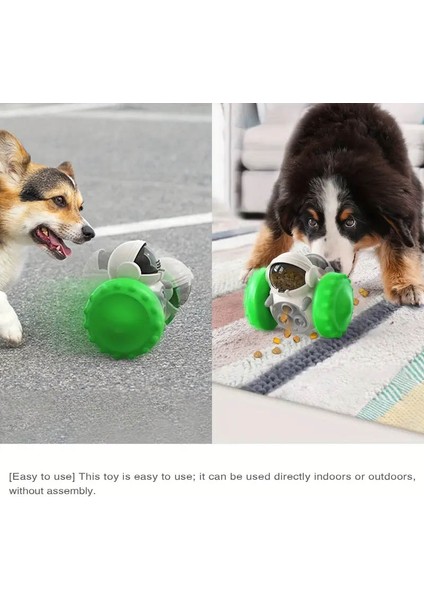 [Easy to use] This toy is easy to use; it can be used directly indoors or outdoors, without assembly.