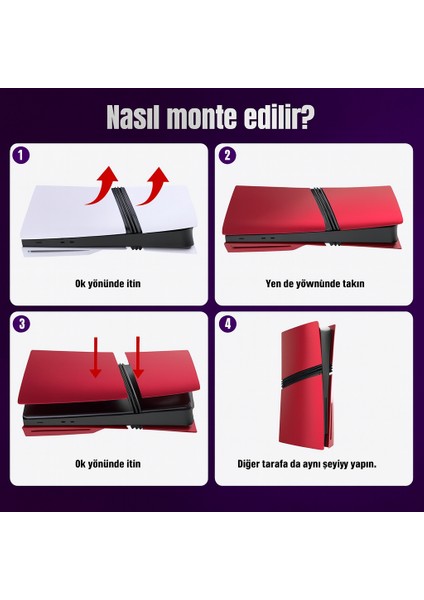 Nasıl monte edilir?

1

Ok yönünde itin

2

Yen de yöwnünde takın

3

Ok yönünde itin

4

Diğer tarafa da aynı şeyiyy yapın.