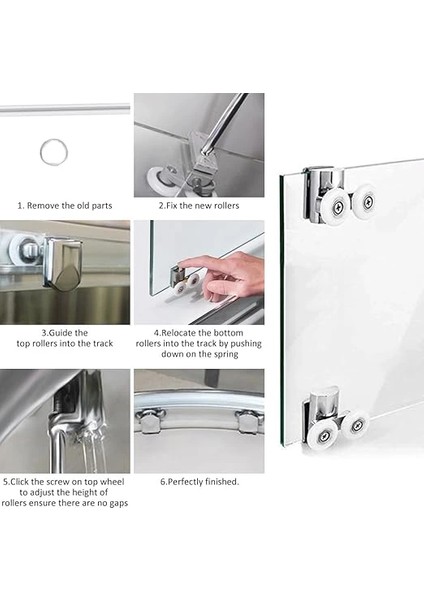 1. Remove the old parts

2.Fix the new rollers

3.Guide the top rollers into the track

4.Relocate the bottom rollers into the track by pushing down on the spring

5.Click the screw on top wheel to adjust the height of rollers ensure there are no gaps

6.Perfectly finished.