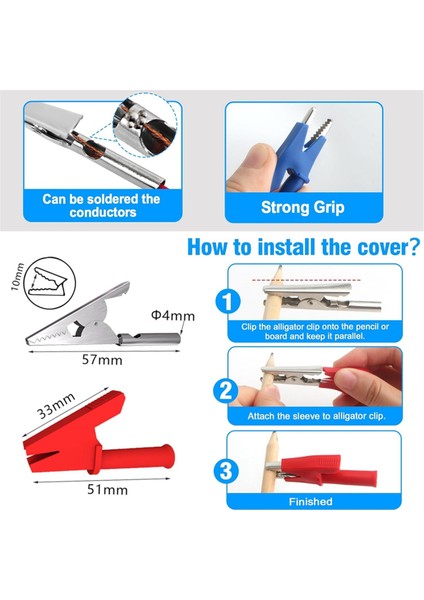 Can be soldered the conductors

Strong Grip

How to install the cover?

10mm

Φ4mm

57mm

33mm

51mm

1
Clip the alligator clip onto the pencil or board and keep it parallel.

2
Attach the sleeve to alligator clip.

3
Finished