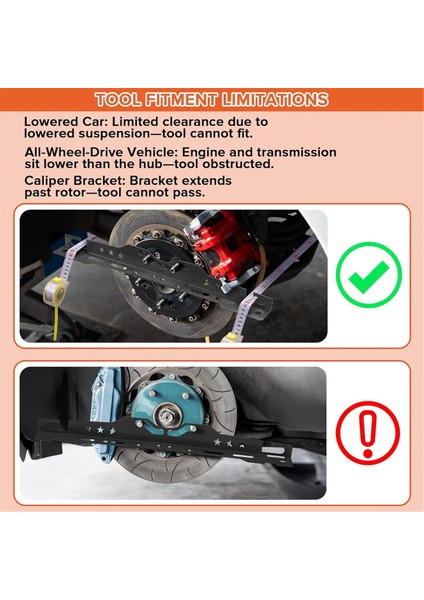 TOOL FITMENT LIMITATIONS

Lowered Car: Limited clearance due to lowered suspension—tool cannot fit.

All-Wheel-Drive Vehicle: Engine and transmission sit lower than the hub—tool obstructed.

Caliper Bracket: Bracket extends past rotor—tool cannot pass.