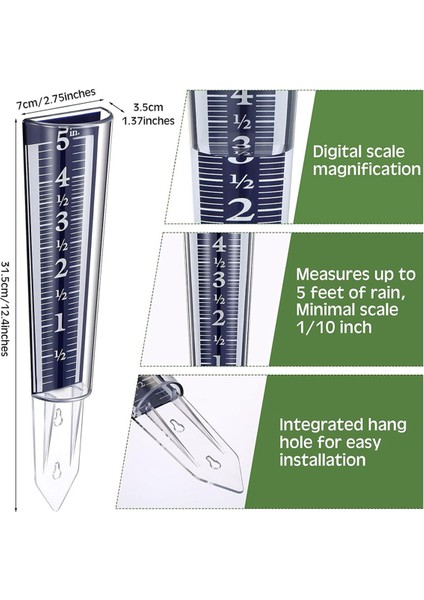 7cm/2.75inches

3.5cm
1.37inches

31.5cm/12.4inches

5 in.
4
½
3
½
2
½
1
½

4
½
3
½
2

Digital scale magnification

4
½
3
½
2
½
1

Measures up to 5 feet of rain, Minimal scale 1/10 inch

Integrated hang hole for easy installation