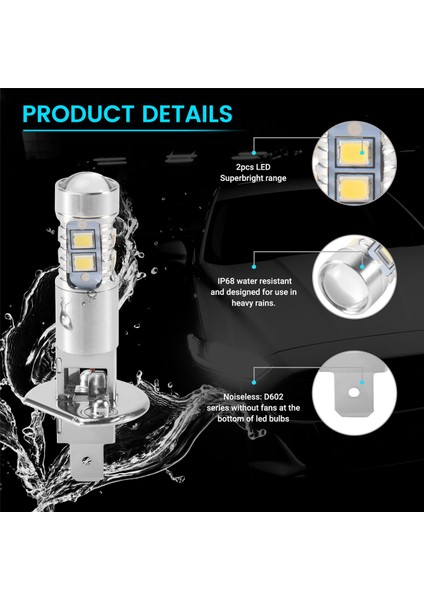 PRODUCT DETAILS

2pcs LED
Superbright range

IP68 water resistant and designed for use in heavy rains.

Noiseless: D602 series without fans at the bottom of led bulbs