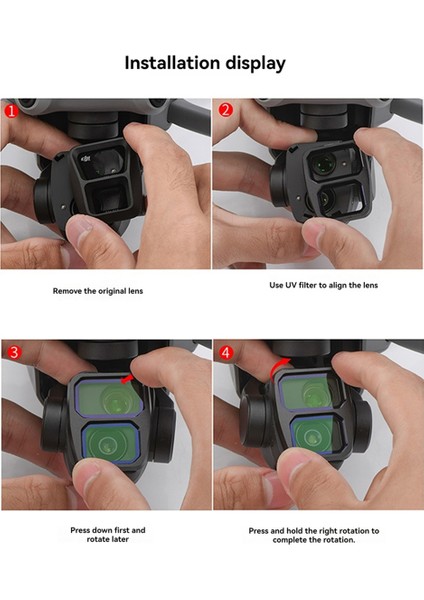 Installation display

1

Remove the original lens

2

Use UV filter to align the lens

3

Press down first and rotate later

4

Press and hold the right rotation to complete the rotation.