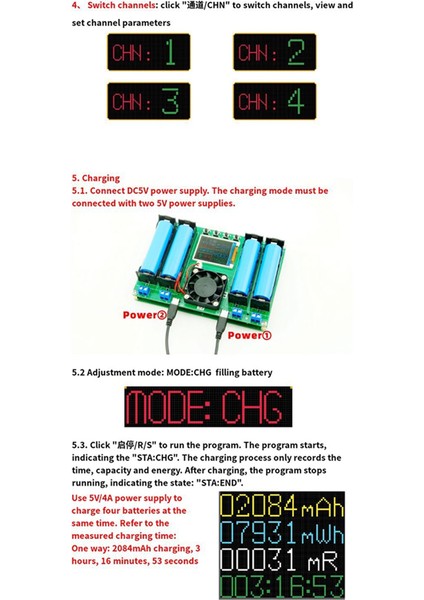 4、 Switch channels: click "通道/CHN" to switch channels, view and set channel parameters

CHN: 1

CHN: 2

CHN: 3

CHN: 4

5. Charging

5.1. Connect DC5V power supply. The charging mode must be connected with two 5V power supplies.

Power②

Power①

5.2 Adjustment mode: MODE:CHG filling battery

MODE: CHG

5.3. Click "启停/R/S" to run the program. The program starts, indicating the "STA:CHG". The charging process only records the time, capacity and energy. After charging, the program stops running, indicating the state: "STA:END".

Use 5V/4A power supply to charge four batteries at the same time. Refer to the measured charging time: One way: 2084mAh charging, 3 hours, 16 minutes, 53 seconds

02084 mAh

07931 mWh

00031 mR

003:16:53