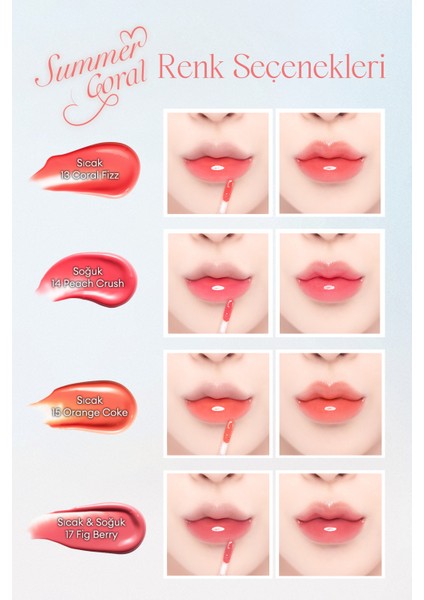 Summer Coral Renk Seçenekleri

Sıcak
13 Coral Fizz

Soğuk
14 Peach Crush

Sıcak
15 Orange Coke

Sıcak & Soğuk
17 Fig Berry