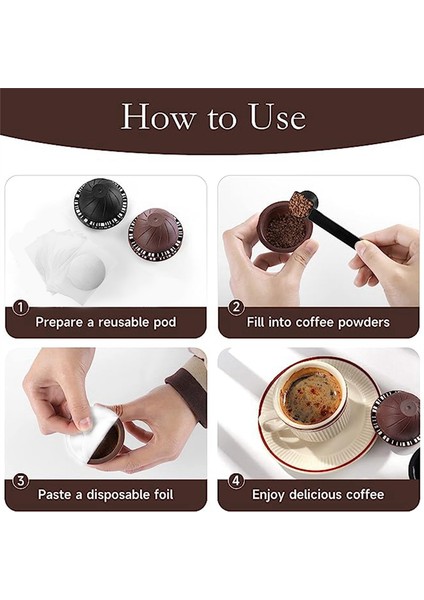 How to Use

1 Prepare a reusable pod

2 Fill into coffee powders

3 Paste a disposable foil

4 Enjoy delicious coffee