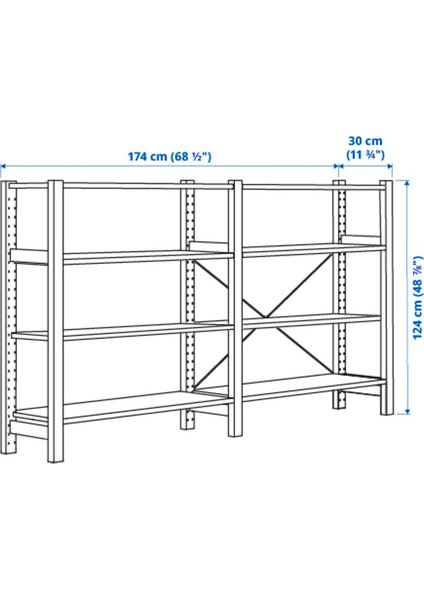 174 cm (68 ½")

30 cm
(11 ¾")

124 cm (48 ⅞")