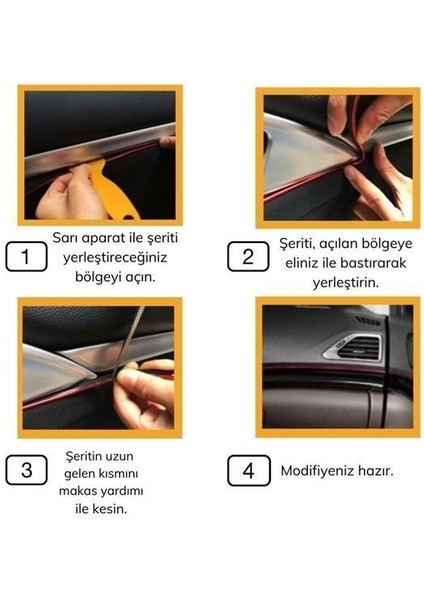 1

Sarı aparat ile şeriti yerleştireceğiniz bölgeyi açın.

2

Şeriti, açılan bölgeye eliniz ile bastırarak yerleştirin.

3

Şeritin uzun gelen kısmını makas yardımı ile kesin.

4

Modifiyeniz hazır.