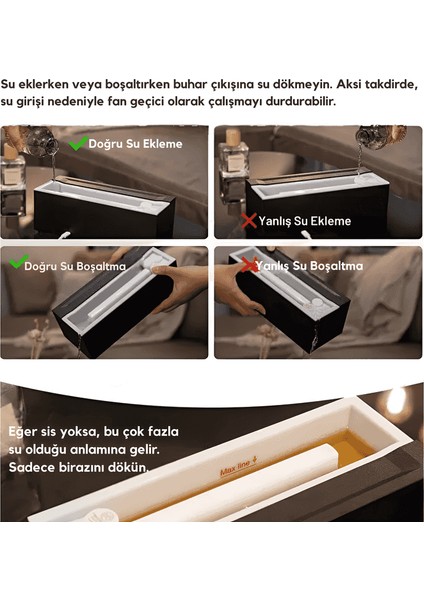 Su eklerken veya boşaltırken buhar çıkışına su dökmeyin. Aksi takdirde, su girişi nedeniyle fan geçici olarak çalışmayı durdurabilir.

Doğru Su Ekleme

Yanlış Su Ekleme

Doğru Su Boşaltma

Yanlış Su Boşaltma

Eğer sis yoksa, bu çok fazla su olduğu anlamına gelir. Sadece birazını dökün.

Max line