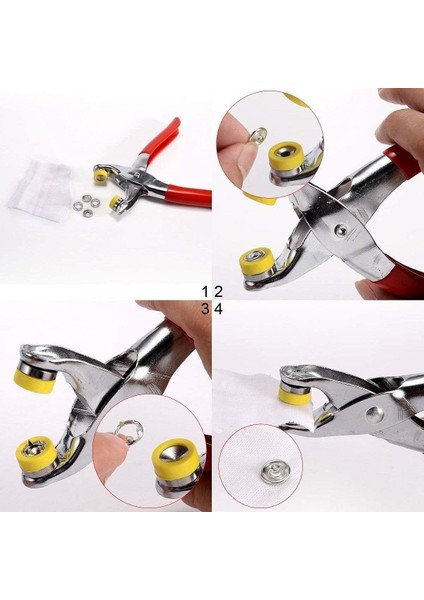 1 2
3 4