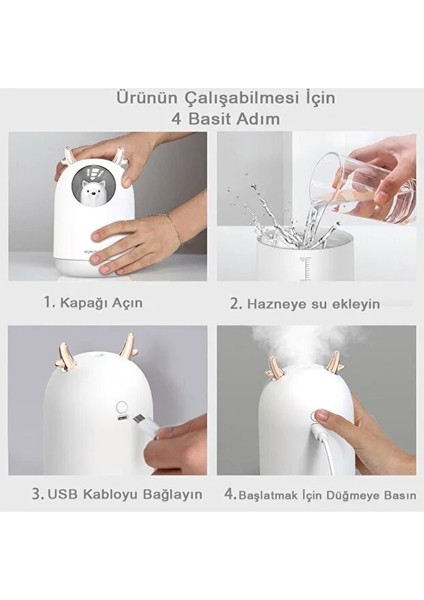 Ürünün Çalışabilmesi İçin
4 Basit Adım

1. Kapağı Açın

2. Hazneye su ekleyin

3. USB Kabloyu Bağlayın

4. Başlatmak İçin Düğmeye Basın